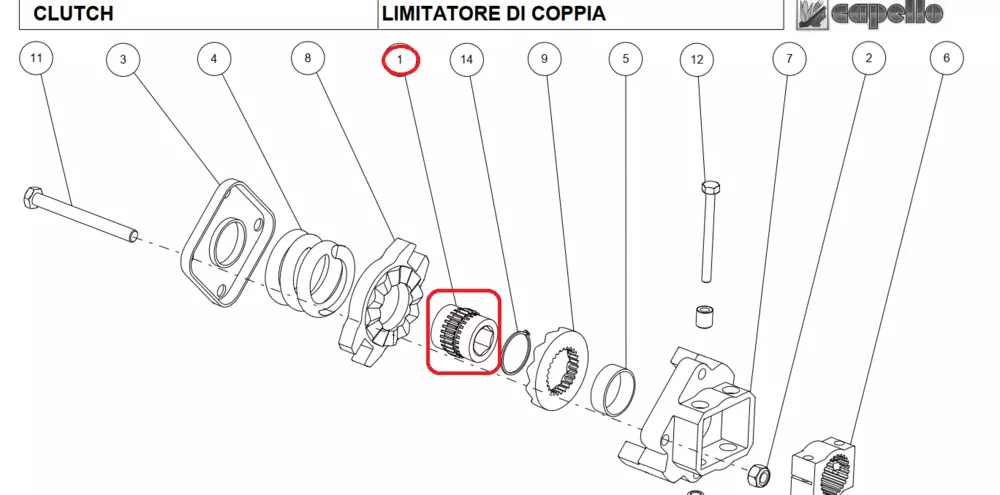 CLUTCH

LIMITATORE DI COPPIA

capello

11
3
4
8
1
14
9
5
12
7
2
6