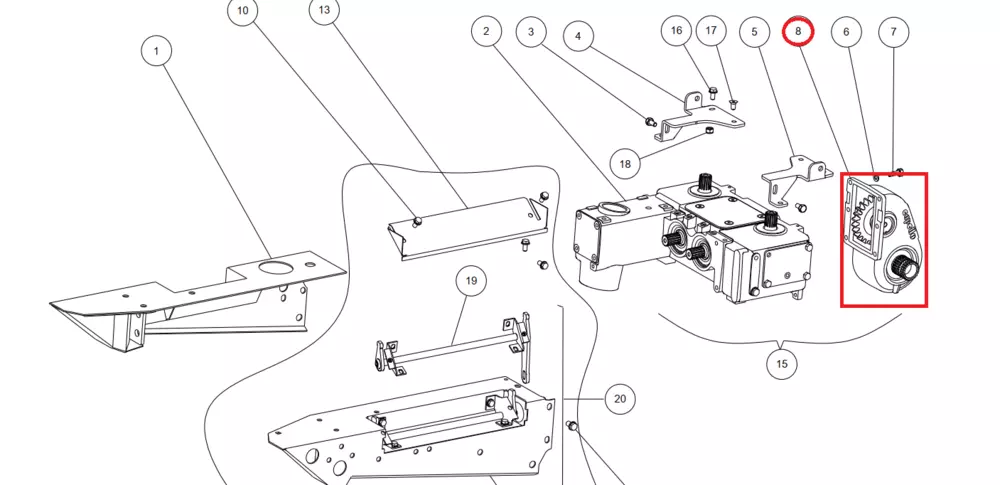 10
13
1
2
3
4
16
17
5
8
6
7
18
19
15
20