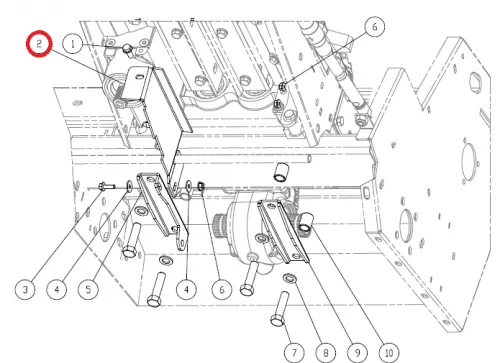 2
1
6
3
4
5
4
6
7
8
9
10