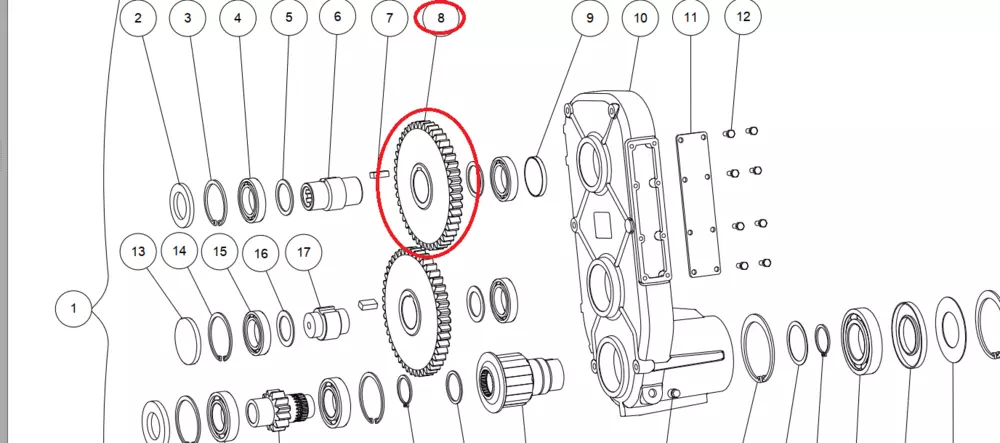 2
3
4
5
6
7
8
9
10
11
12
13
14
15
16
17
1