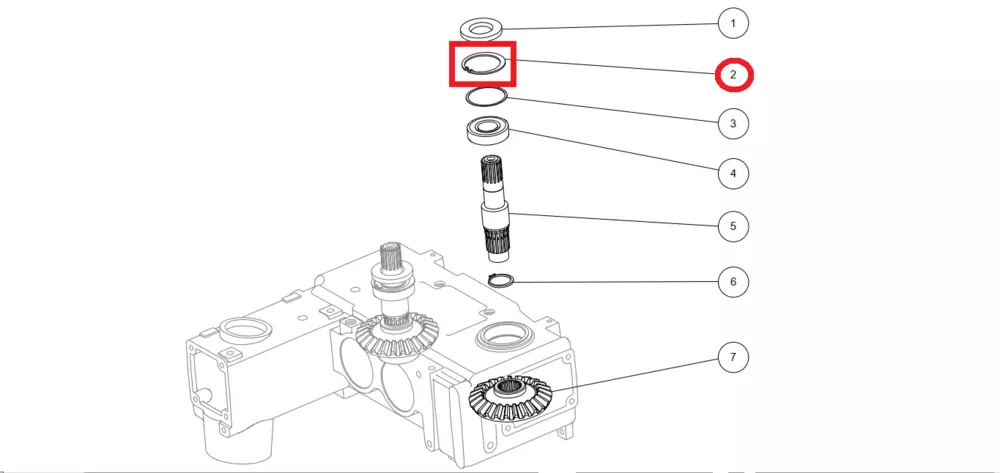 1
2
3
4
5
6
7